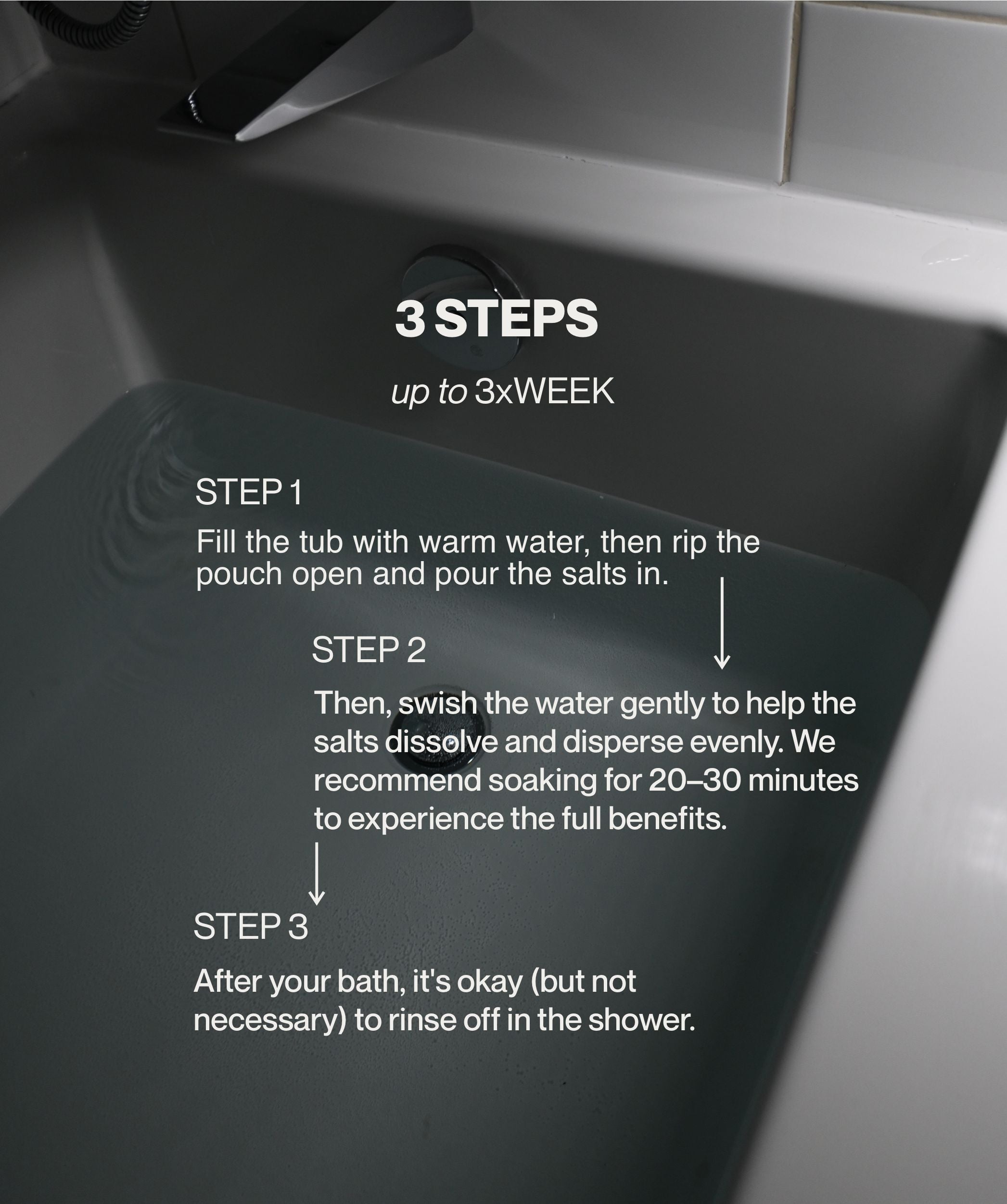 3 STEPS

up to 3xWEEK

STEP 1

Fill the tub with warm water, then rip the pouch open and pour the salts in.

STEP 2

Then, swish the water gently to help the salts dissolve and disperse evenly. We recommend soaking for 20–30 minutes to experience the full benefits.

STEP 3

After your bath, it's okay (but not necessary) to rinse off in the shower.