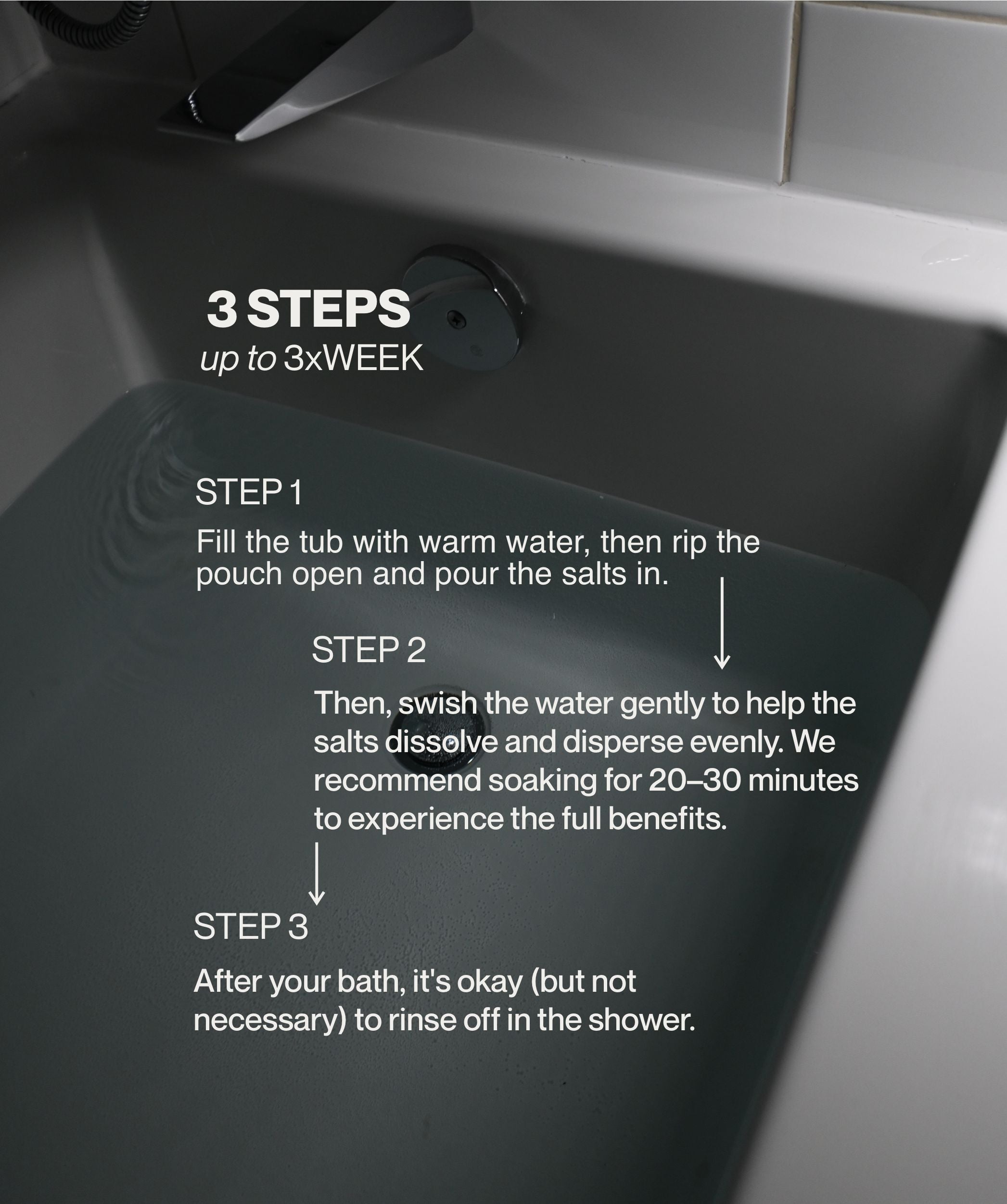 3 STEPS
up to 3xWEEK

STEP 1

Fill the tub with warm water, then rip the pouch open and pour the salts in.

STEP 2

Then, swish the water gently to help the salts dissolve and disperse evenly. We recommend soaking for 20–30 minutes to experience the full benefits.

STEP 3

After your bath, it's okay (but not necessary) to rinse off in the shower.