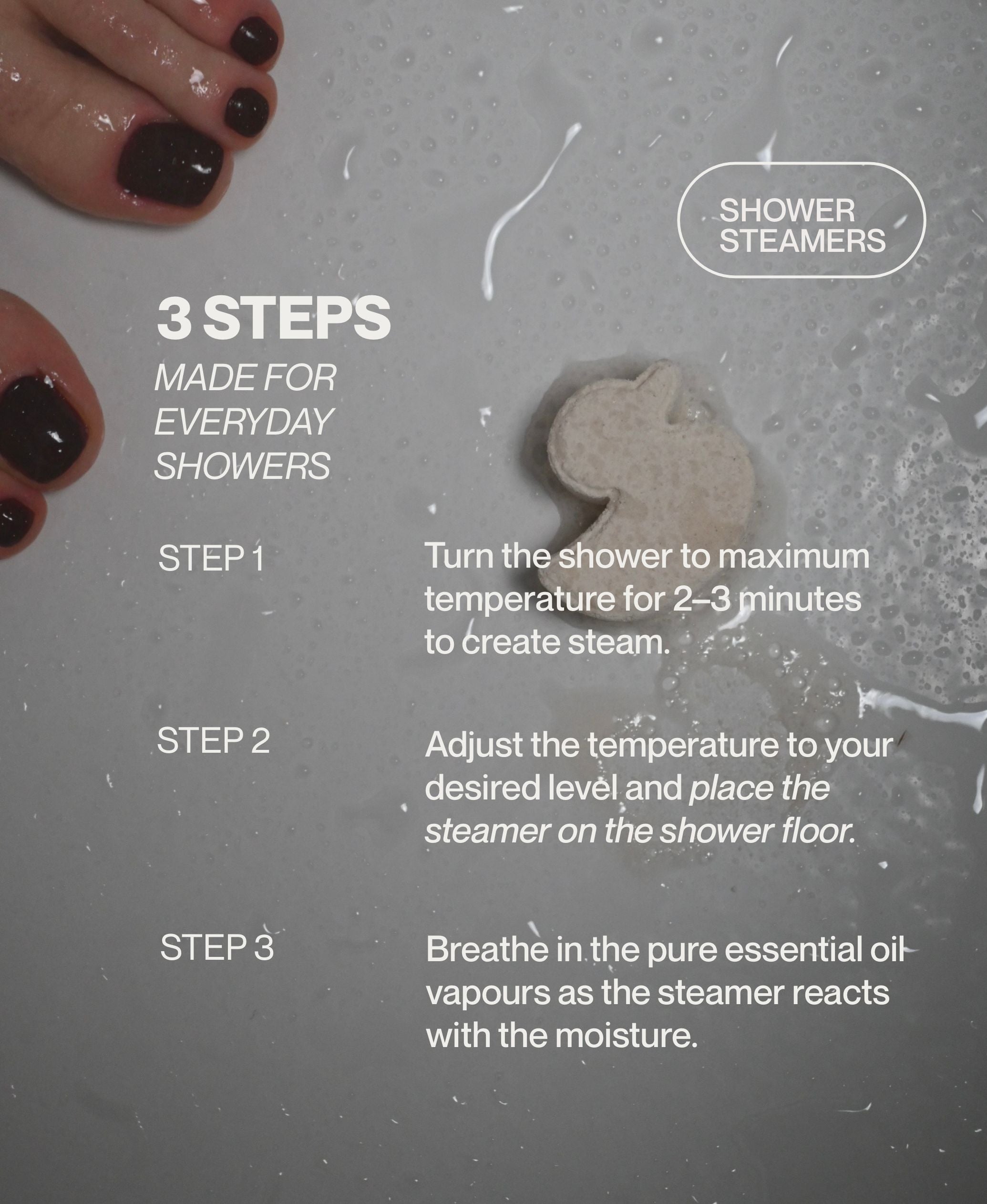 SHOWER STEAMERS

3 STEPS

MADE FOR EVERYDAY SHOWERS

STEP 1

Turn the shower to maximum temperature for 2–3 minutes to create steam.

STEP 2

Adjust the temperature to your desired level and place the steamer on the shower floor.

STEP 3

Breathe in the pure essential oil vapours as the steamer reacts with the moisture.