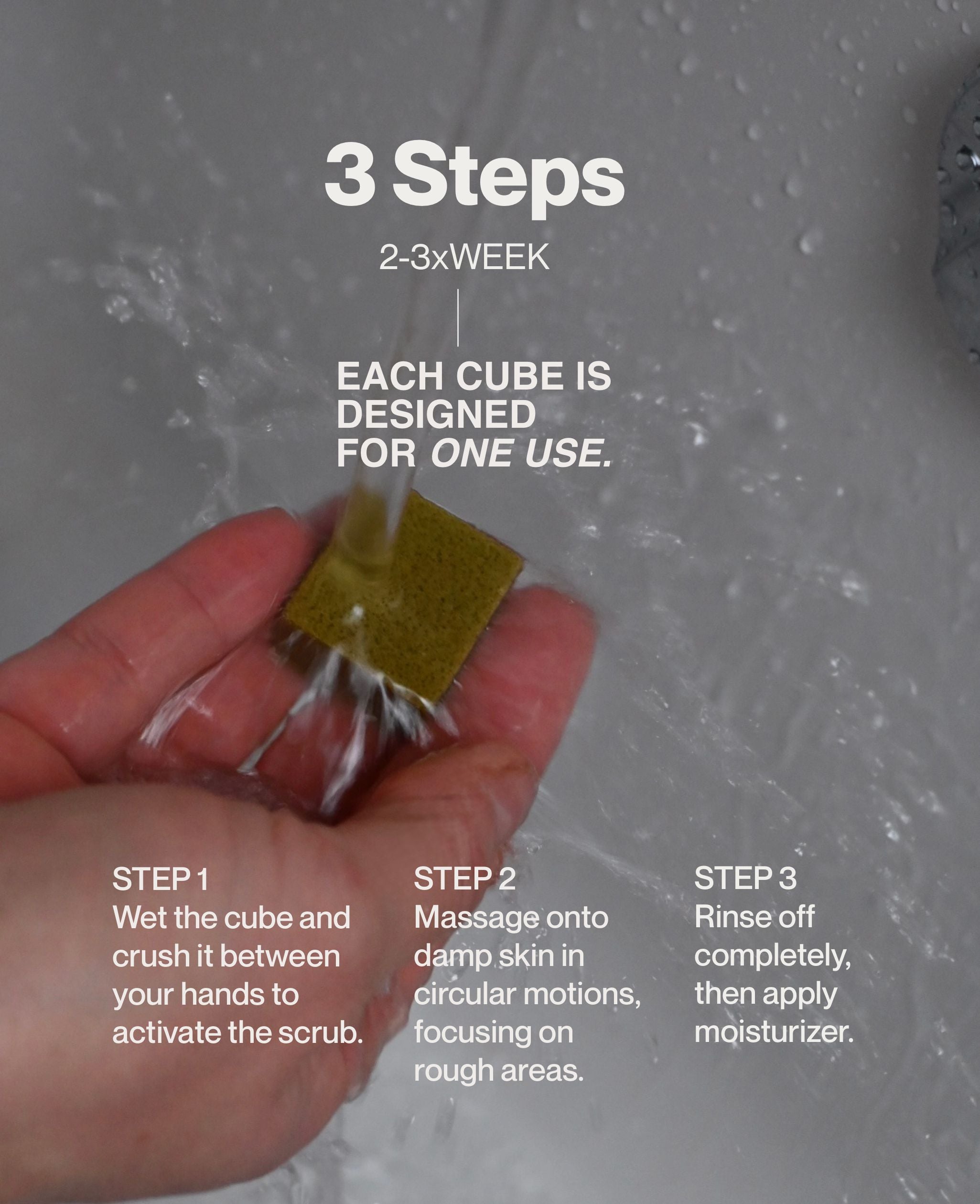 3 Steps

2-3xWEEK

EACH CUBE IS DESIGNED FOR ONE USE.

STEP 1
Wet the cube and crush it between your hands to activate the scrub.

STEP 2
Massage onto damp skin in circular motions, focusing on rough areas.

STEP 3
Rinse off completely, then apply moisturizer.